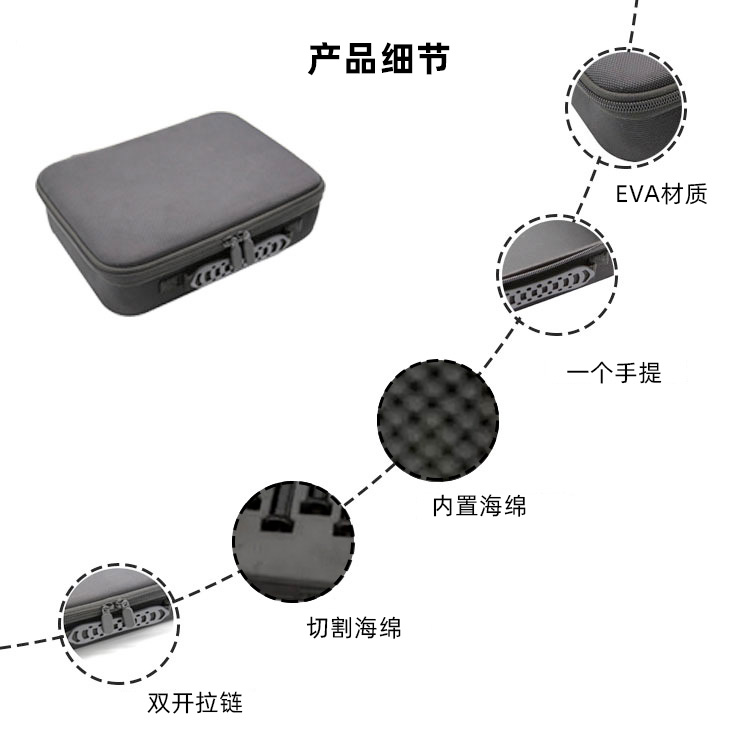 产品细节

EVA材质

一个手提

内置海绵

切割海绵

双开拉链