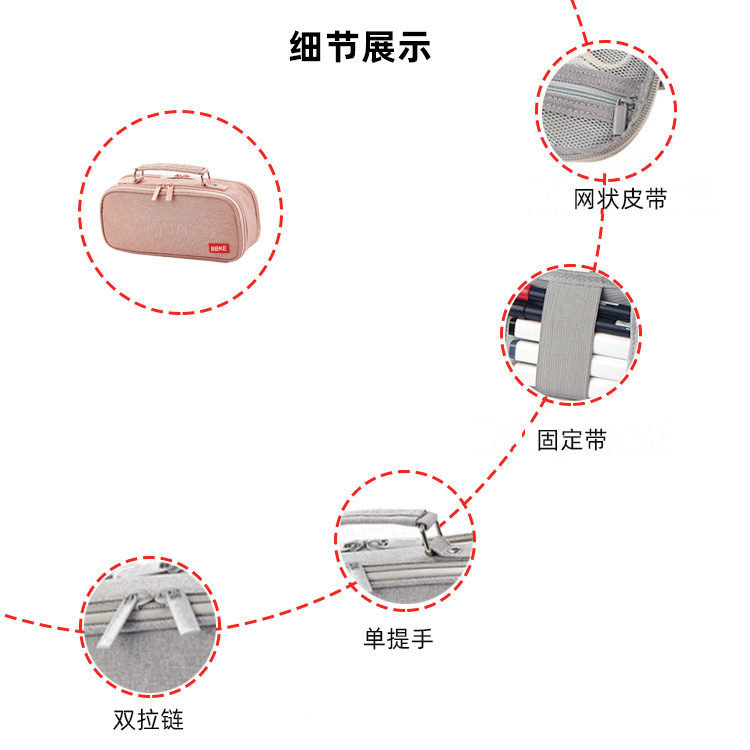 细节展示

BBKE

网状皮带

固定带

单提手

双拉链